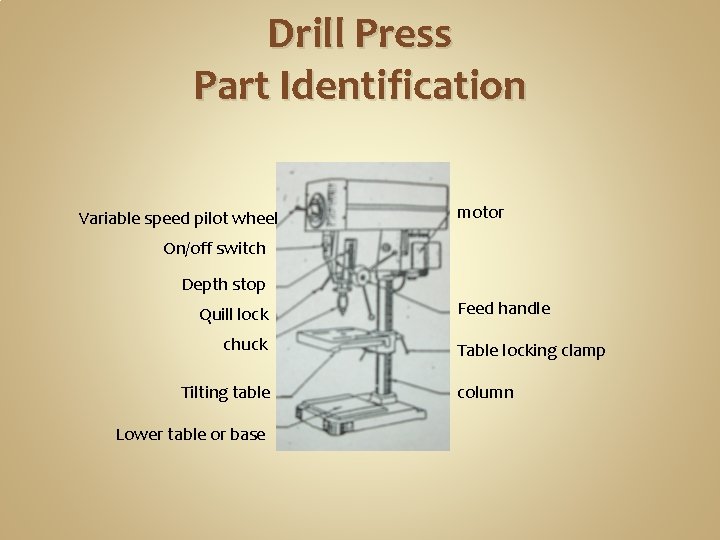 Drill Press
Part Identification

Variable speed pilot wheel
On/off switch
Depth stop
Quill lock
chuck
Tilting table
Lower table or base

motor
Feed handle
Table locking clamp
column