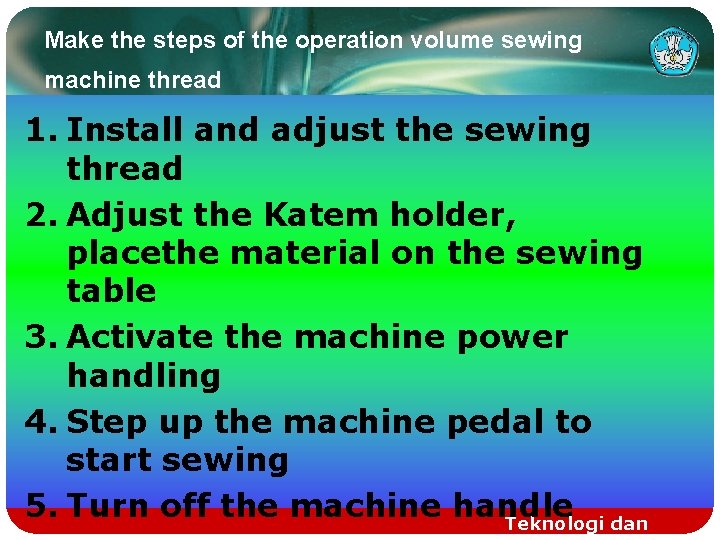 Make the steps of the operation volume sewing machine thread

1. Install and adjust the sewing thread
2. Adjust the Katem holder, placethe material on the sewing table
3. Activate the machine power handling
4. Step up the machine pedal to start sewing
5. Turn off the machine handle

Teknologi dan