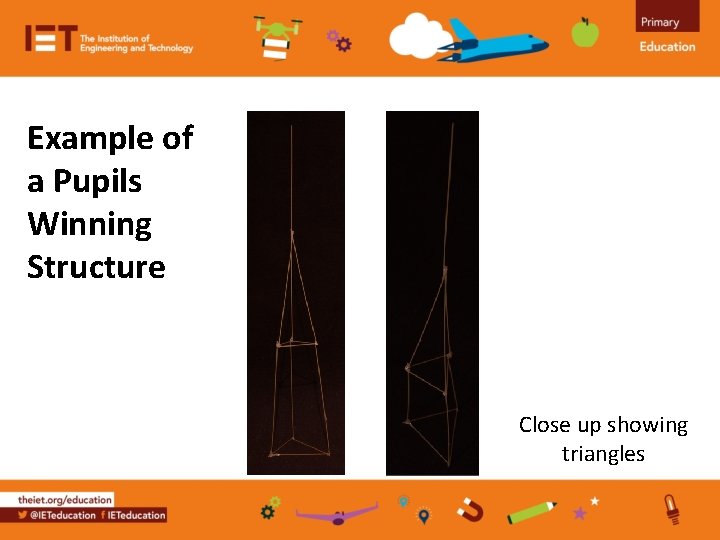 IET The Institution of Engineering and Technology

Primary Education

Example of a Pupils Winning Structure

Close up showing triangles

theiet.org/education
@IETeducation IETeducation