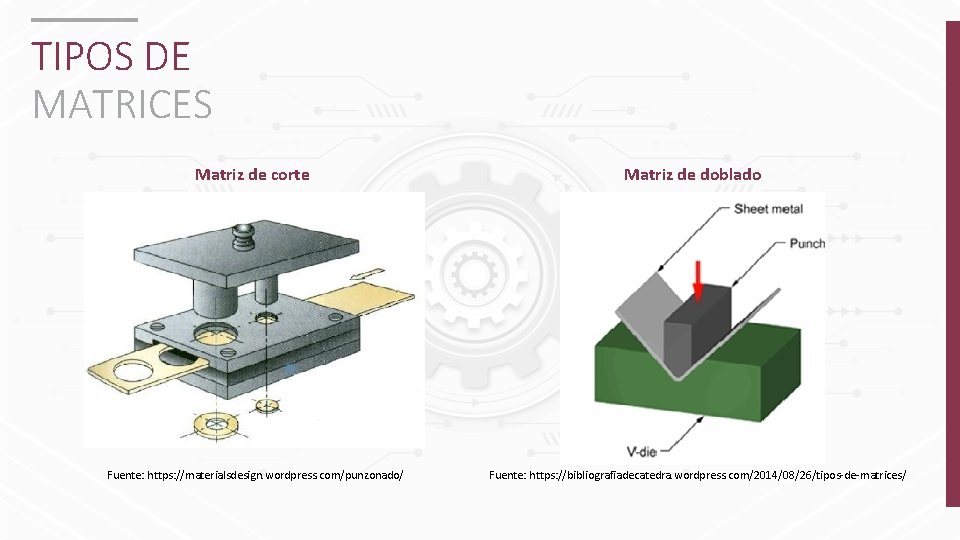 TIPOS DE
MATRICES

Matriz de corte

Fuente: https://materialsdesign.wordpress.com/punzonado/

Matriz de doblado

Sheet metal

Punch

V-die

Fuente: https://bibliografiadecatedra.wordpress.com/2014/08/26/tipos-de-matrices/