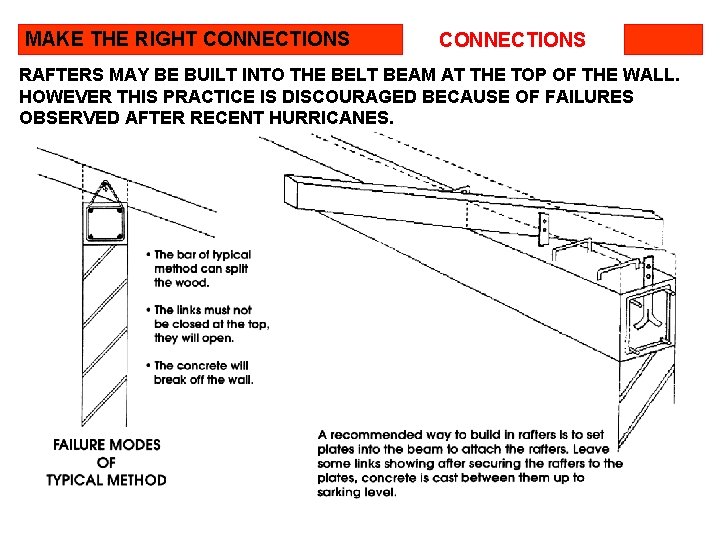 MAKE THE RIGHT CONNECTIONS

CONNECTIONS

RAFTERS MAY BE BUILT INTO THE BELT BEAM AT THE TOP OF THE WALL. HOWEVER THIS PRACTICE IS DISCOURAGED BECAUSE OF FAILURES OBSERVED AFTER RECENT HURRICANES.

• The bar of typical method can split the wood.

• The links must not be closed at the top, they will open.

• The concrete will break off the wall.

FAILURE MODES OF TYPICAL METHOD

A recommended way to build in rafters is to set plates into the beam to attach the rafters. Leave some links showing after securing the rafters to the plates, concrete is cast between them up to sarking level.