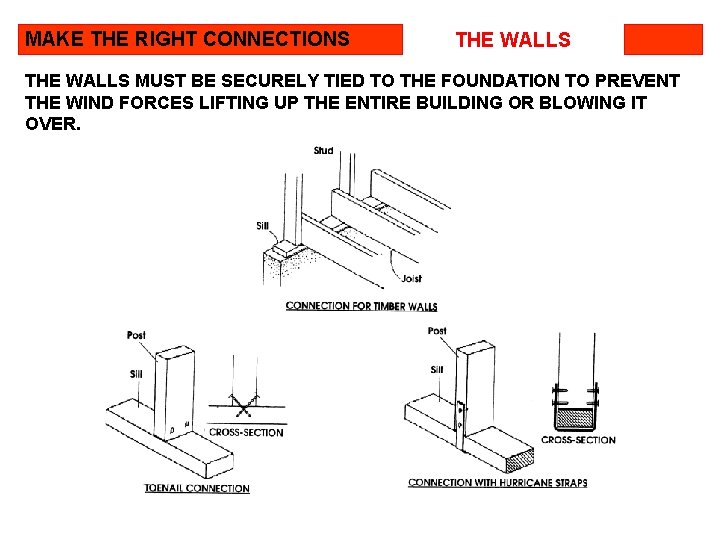 MAKE THE RIGHT CONNECTIONS

THE WALLS

THE WALLS MUST BE SECURELY TIED TO THE FOUNDATION TO PREVENT THE WIND FORCES LIFTING UP THE ENTIRE BUILDING OR BLOWING IT OVER.

Stud

Sill

Joist

CONNECTION FOR TIMBER WALLS

Post

Sill

CROSS-SECTION

TOENAIL CONNECTION

Post

Sill

CROSS-SECTION

CONNECTION WITH HURRICANE STRAPS