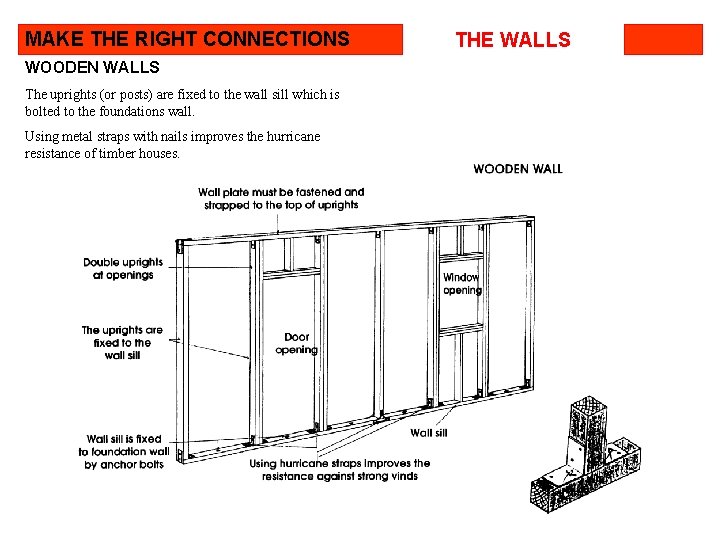 MAKE THE RIGHT CONNECTIONS

THE WALLS

WOODEN WALLS

The uprights (or posts) are fixed to the wall sill which is bolted to the foundations wall.

Using metal straps with nails improves the hurricane resistance of timber houses.

WOODEN WALL

Wall plate must be fastened and strapped to the top of uprights

Double uprights at openings

The uprights are fixed to the wall sill

Door opening

Window opening

Wall sill is fixed to foundation wall by anchor bolts

Wall sill

Using hurricane straps improves the resistance against strong vinds