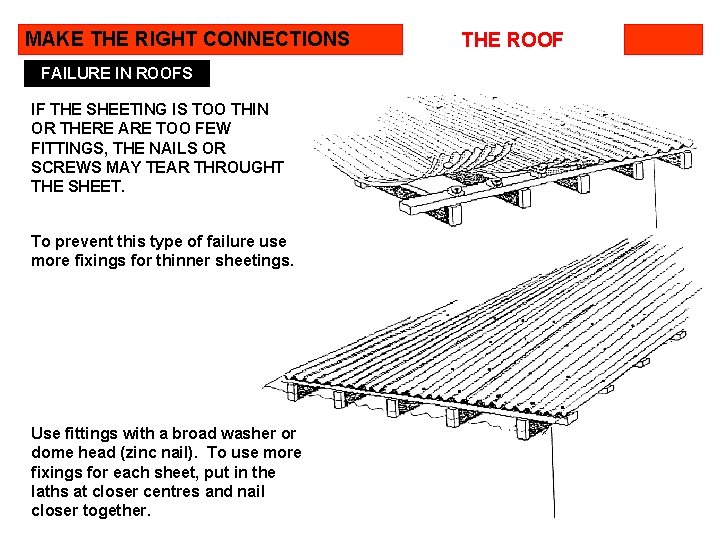 MAKE THE RIGHT CONNECTIONS

THE ROOF

FAILURE IN ROOFS

IF THE SHEETING IS TOO THIN OR THERE ARE TOO FEW FITTINGS, THE NAILS OR SCREWS MAY TEAR THROUGHT THE SHEET.

To prevent this type of failure use more fixings for thinner sheetings.

Use fittings with a broad washer or dome head (zinc nail). To use more fixings for each sheet, put in the laths at closer centres and nail closer together.