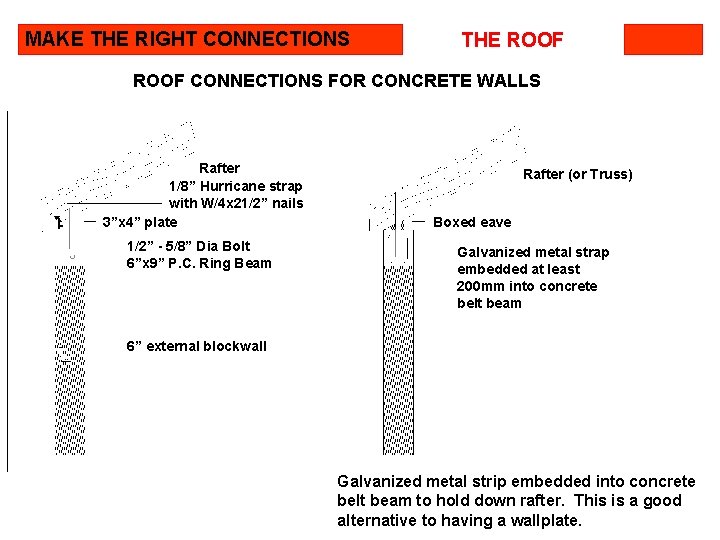 MAKE THE RIGHT CONNECTIONS

THE ROOF

ROOF CONNECTIONS FOR CONCRETE WALLS

Rafter
1/8” Hurricane strap
with W/4x21/2” nails

3”x4” plate

1/2” - 5/8” Dia Bolt
6”x9” P.C. Ring Beam

6” external blockwall

Rafter (or Truss)

Boxed eave

Galvanized metal strap
embedded at least
200mm into concrete
belt beam

Galvanized metal strip embedded into concrete belt beam to hold down rafter. This is a good alternative to having a wallplate.