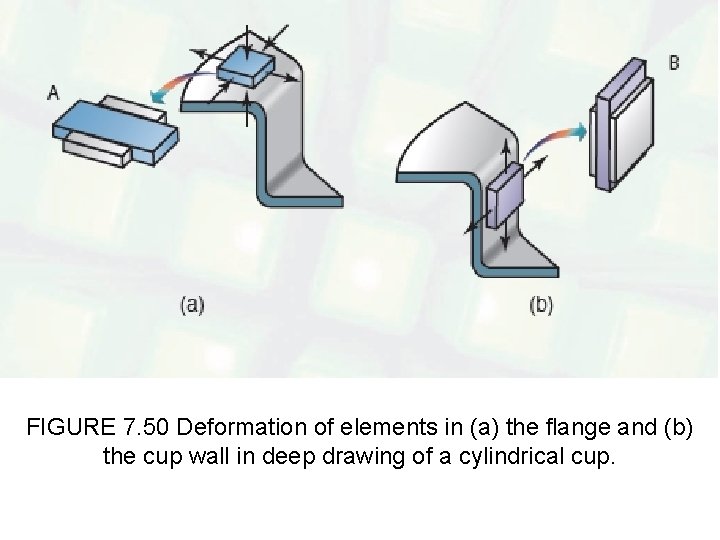 A

B

(a)

(b)

FIGURE 7.50 Deformation of elements in (a) the flange and (b) the cup wall in deep drawing of a cylindrical cup.