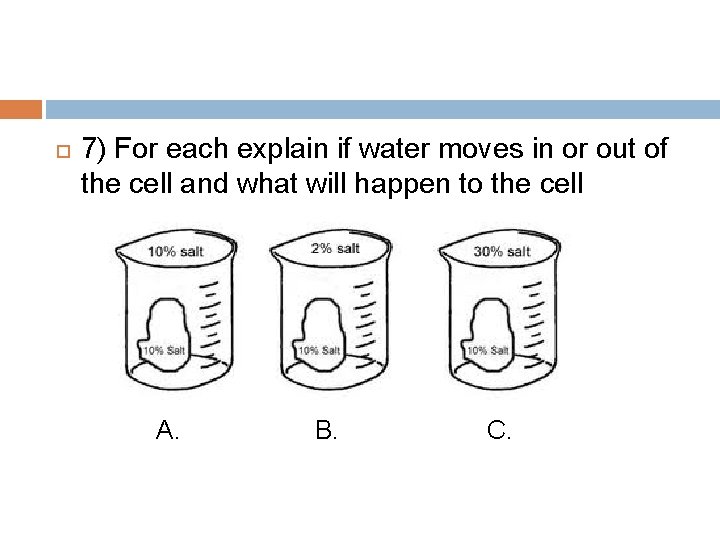 7) For each explain if water moves in or out of the cell and what will happen to the cell

10% salt

10% Salt

2% salt

10% Salt

30% salt

10% Salt

A.

B.

C.