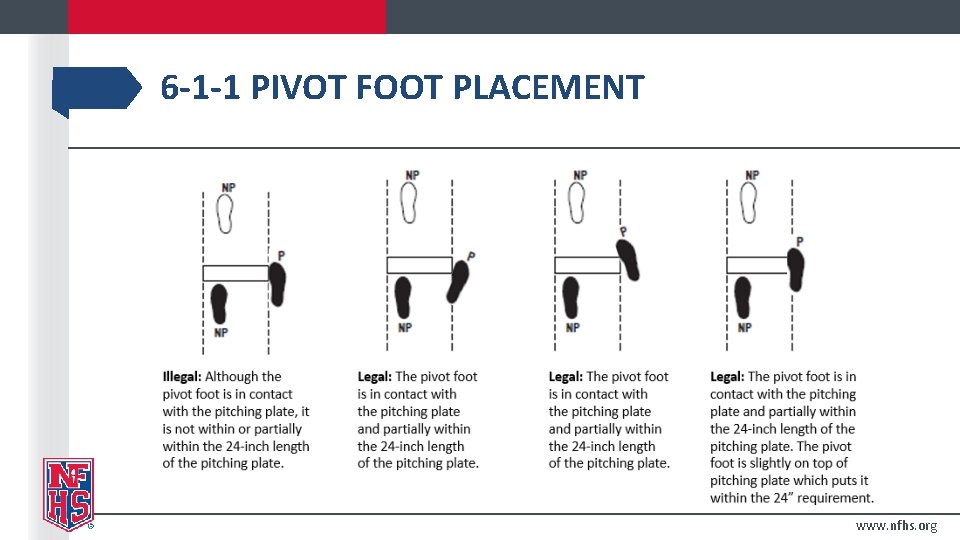 6-1-1 PIVOT FOOT PLACEMENT

NP
P
NP

Illegal: Although the pivot foot is in contact with the pitching plate, it is not within or partially within the 24-inch length of the pitching plate.

NP
P
NP

Legal: The pivot foot is in contact with the pitching plate and partially within the 24-inch length of the pitching plate.

NP
P
NP

Legal: The pivot foot is in contact with the pitching plate and partially within the 24-inch length of the pitching plate.

NP
P
NP

Legal: The pivot foot is in contact with the pitching plate and partially within the 24-inch length of the pitching plate. The pivot foot is slightly on top of pitching plate which puts it within the 24" requirement.

NFHS

www.nfhs.org