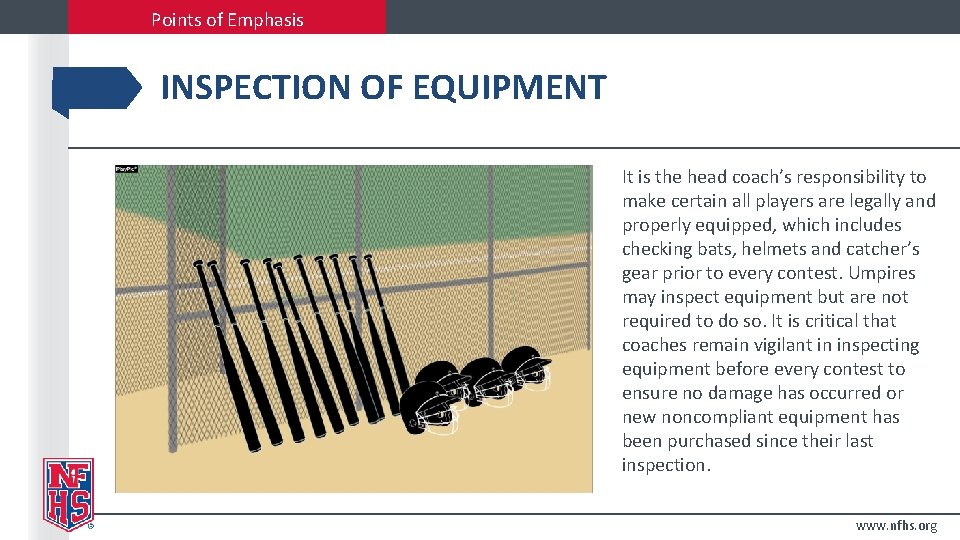 Points of Emphasis

INSPECTION OF EQUIPMENT

It is the head coach's responsibility to make certain all players are legally and properly equipped, which includes checking bats, helmets and catcher's gear prior to every contest. Umpires may inspect equipment but are not required to do so. It is critical that coaches remain vigilant in inspecting equipment before every contest to ensure no damage has occurred or new noncompliant equipment has been purchased since their last inspection.

NFHS

www.nfhs.org