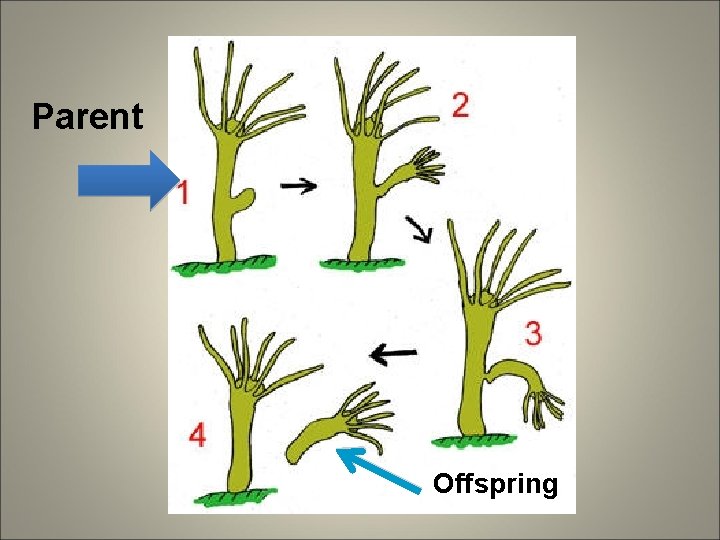 Parent

1

2

3

4

Offspring