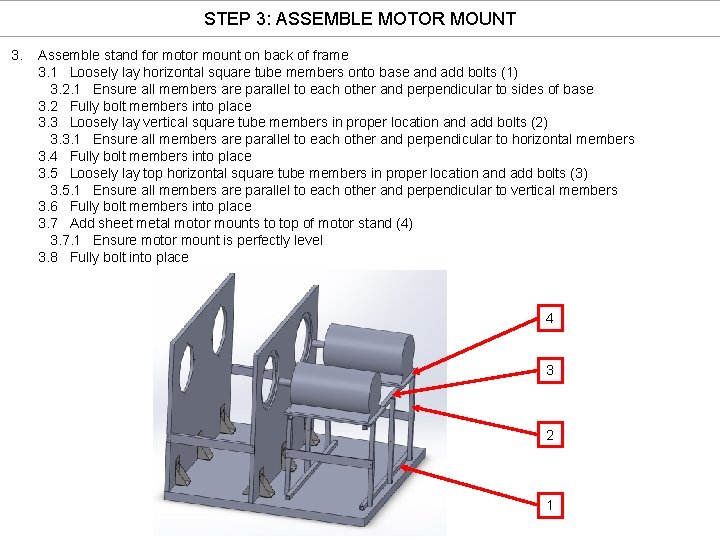 STEP 3: ASSEMBLE MOTOR MOUNT

3. Assemble stand for motor mount on back of frame
3.1 Loosely lay horizontal square tube members onto base and add bolts (1)
3.2.1 Ensure all members are parallel to each other and perpendicular to sides of base
3.2 Fully bolt members into place
3.3 Loosely lay vertical square tube members in proper location and add bolts (2)
3.3.1 Ensure all members are parallel to each other and perpendicular to horizontal members
3.4 Fully bolt members into place
3.5 Loosely lay top horizontal square tube members in proper location and add bolts (3)
3.5.1 Ensure all members are parallel to each other and perpendicular to vertical members
3.6 Fully bolt members into place
3.7 Add sheet metal motor mounts to top of motor stand (4)
3.7.1 Ensure motor mount is perfectly level
3.8 Fully bolt into place

4

3

2

1