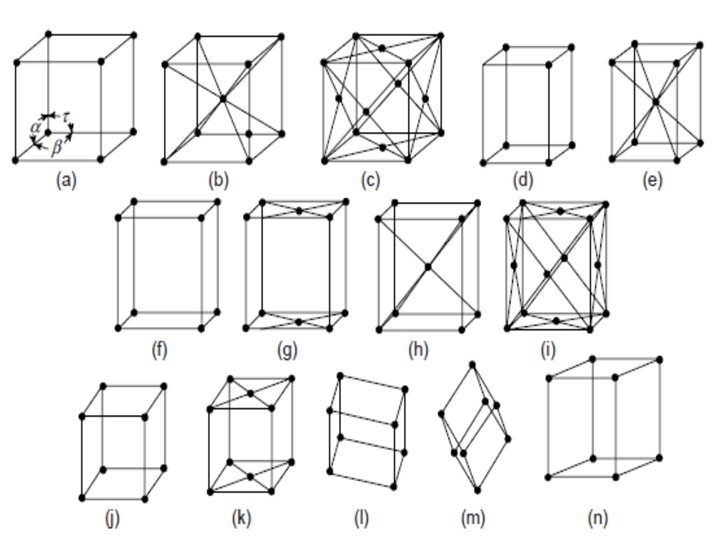 $\alpha$ $\tau$ $\beta$
(a) (b) (c) (d) (e)
(f) (g) (h) (i)
(j) (k) (l) (m) (n)