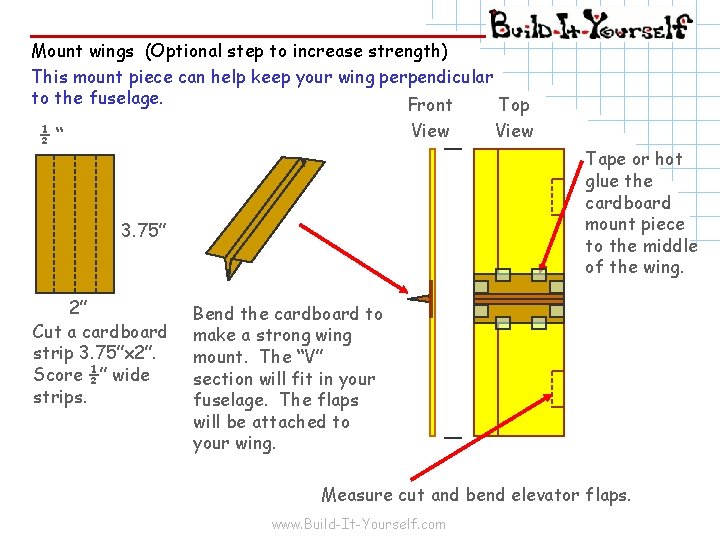 Build-It-Yourself

Mount wings (Optional step to increase strength)

This mount piece can help keep your wing perpendicular to the fuselage.

$\frac{1}{2}$ "

3.75"

2"

Cut a cardboard strip 3.75"x2". Score $\frac{1}{2}$" wide strips.

Bend the cardboard to make a strong wing mount. The "V" section will fit in your fuselage. The flaps will be attached to your wing.

Front View

Top View

Tape or hot glue the cardboard mount piece to the middle of the wing.

Measure cut and bend elevator flaps.

www.Build-It-Yourself.com