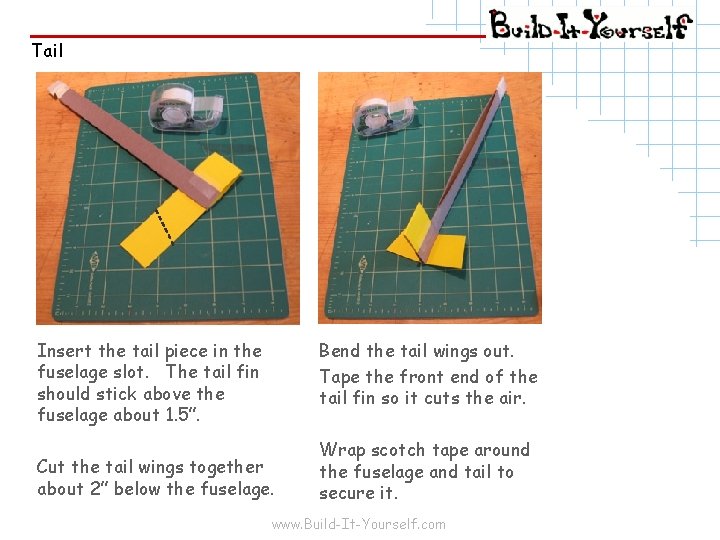 Build-It-Yourself

Tail

Insert the tail piece in the fuselage slot. The tail fin should stick above the fuselage about 1.5".

Cut the tail wings together about 2" below the fuselage.

Bend the tail wings out.

Tape the front end of the tail fin so it cuts the air.

Wrap scotch tape around the fuselage and tail to secure it.

www.Build-It-Yourself.com