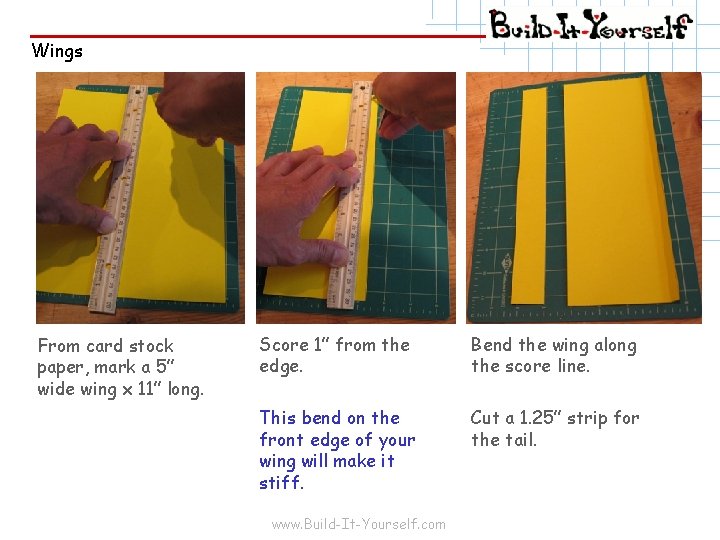 Build-It-Yourself

Wings

From card stock paper, mark a 5" wide wing x 11" long.

Score 1" from the edge.

This bend on the front edge of your wing will make it stiff.

Bend the wing along the score line.

Cut a 1.25" strip for the tail.

www.Build-It-Yourself.com