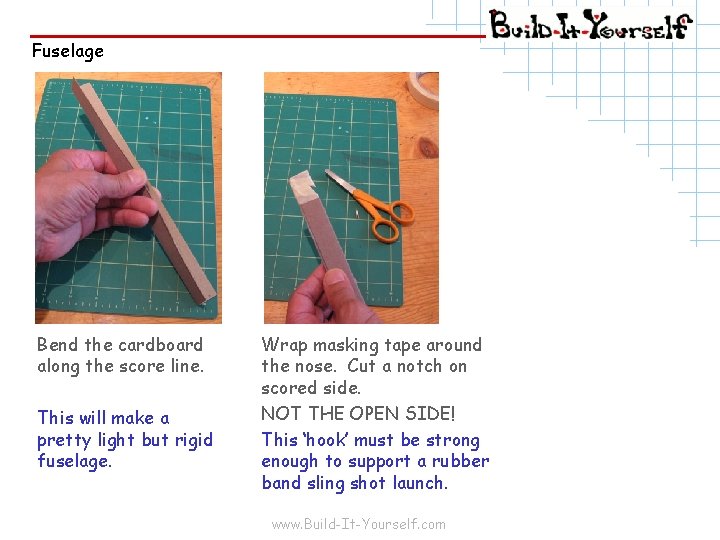 Build-It-Yourself

Fuselage

Bend the cardboard along the score line.

This will make a pretty light but rigid fuselage.

Wrap masking tape around the nose. Cut a notch on scored side.

NOT THE OPEN SIDE!

This 'hook' must be strong enough to support a rubber band sling shot launch.

www.Build-It-Yourself.com