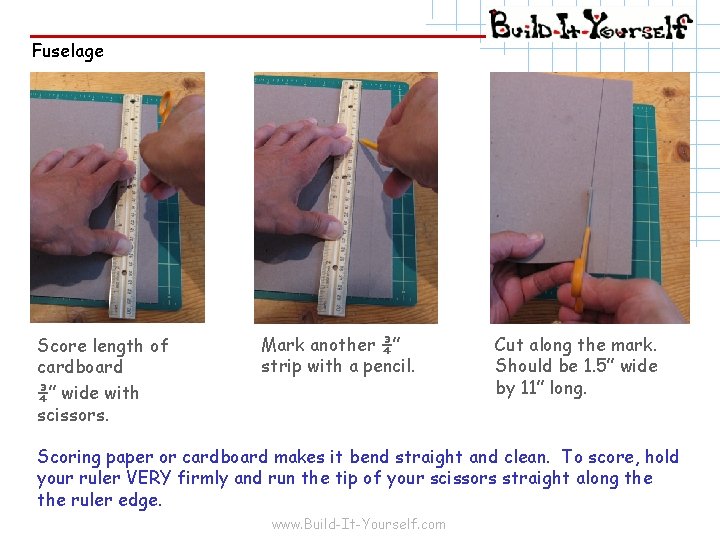 Build-It-Yourself

Fuselage

Score length of cardboard $\frac{3}{4}$" wide with scissors.

Mark another $\frac{3}{4}$" strip with a pencil.

Cut along the mark. Should be 1.5" wide by 11" long.

Scoring paper or cardboard makes it bend straight and clean. To score, hold your ruler VERY firmly and run the tip of your scissors straight along the the ruler edge.

www.Build-It-Yourself.com