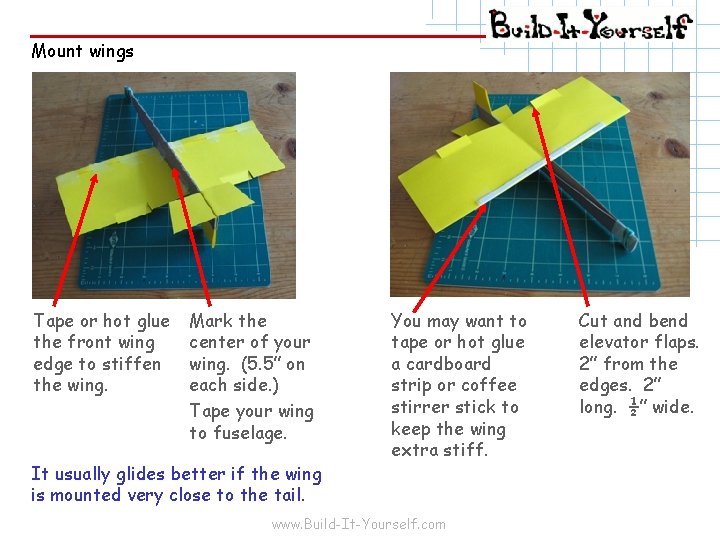 Build-It-Yourself

Mount wings

Tape or hot glue the front wing edge to stiffen the wing.

Mark the center of your wing. (5.5" on each side.)

Tape your wing to fuselage.

You may want to tape or hot glue a cardboard strip or coffee stirrer stick to keep the wing extra stiff.

Cut and bend elevator flaps. 2" from the edges. 2" long. $\frac{1}{2}$" wide.

It usually glides better if the wing is mounted very close to the tail.

www.Build-It-Yourself.com