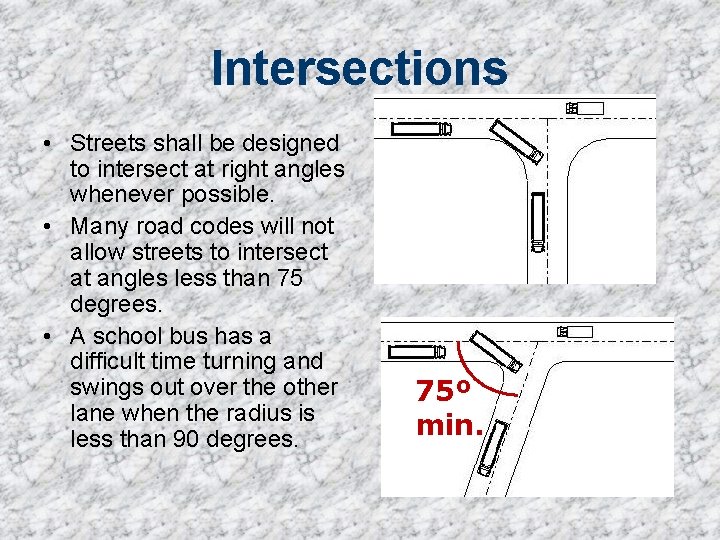 Intersections

• Streets shall be designed to intersect at right angles whenever possible.

• Many road codes will not allow streets to intersect at angles less than 75 degrees.

• A school bus has a difficult time turning and swings out over the other lane when the radius is less than 90 degrees.

75º min.