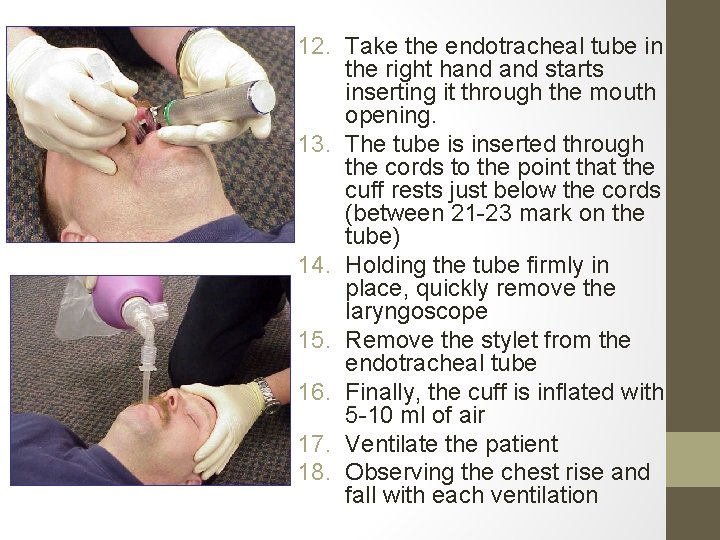 12. Take the endotracheal tube in the right hand and starts inserting it through the mouth opening.
13. The tube is inserted through the cords to the point that the cuff rests just below the cords (between 21-23 mark on the tube)
14. Holding the tube firmly in place, quickly remove the laryngoscope
15. Remove the stylet from the endotracheal tube
16. Finally, the cuff is inflated with 5-10 ml of air
17. Ventilate the patient
18. Observing the chest rise and fall with each ventilation