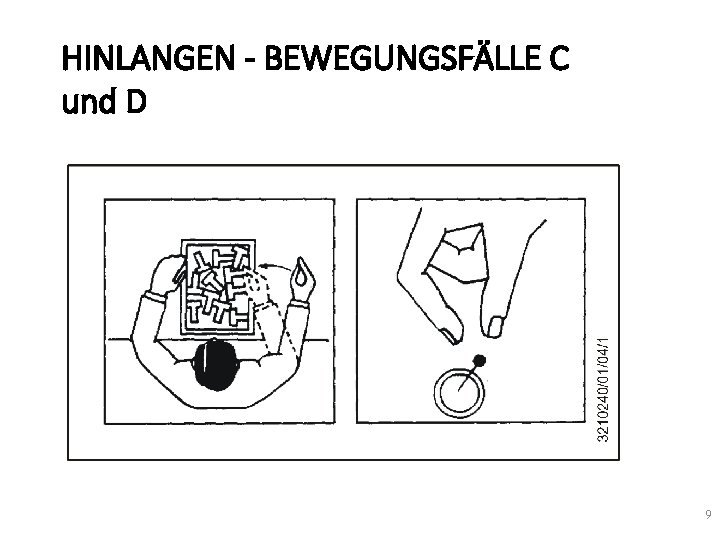 HINLANGEN - BEWEGUNGSFÄLLE C und D

3210240/01/04/1

9