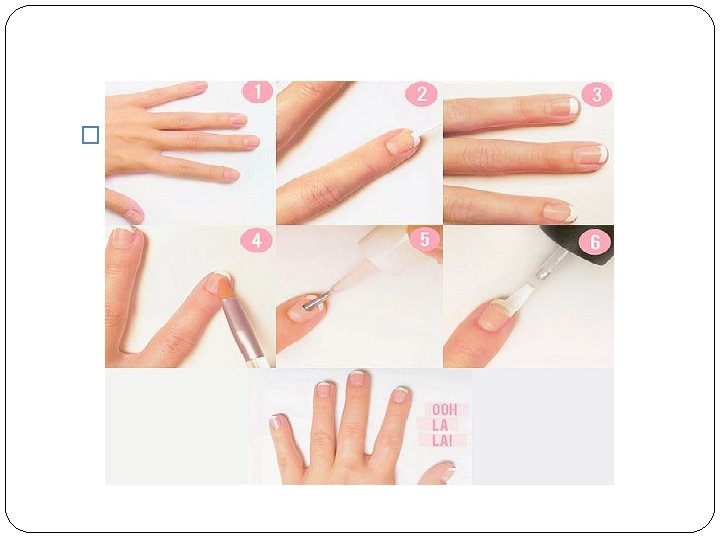 1
2
3
4
5
6
OOH
LA
LA!