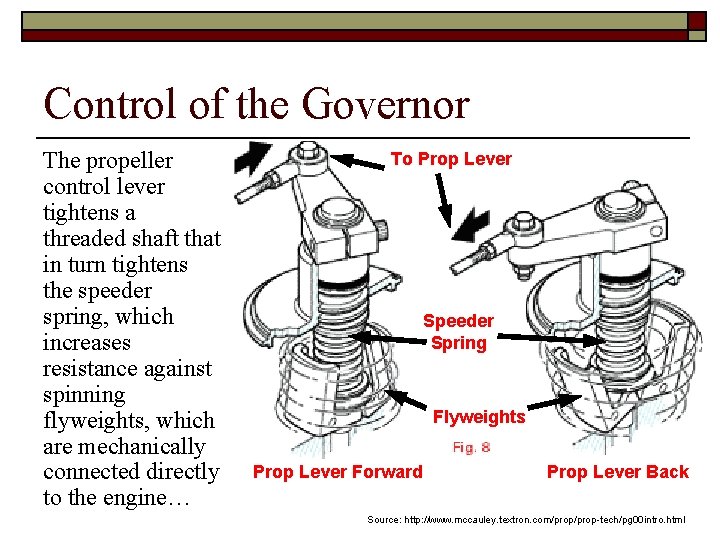 Control of the Governor

The propeller control lever tightens a threaded shaft that in turn tightens the speeder spring, which increases resistance against spinning flyweights, which are mechanically connected directly to the engine…

To Prop Lever

Speeder Spring

Flyweights

Fig. 8

Prop Lever Forward

Prop Lever Back

Source: http://www.mccauley.textron.com/prop/prop-tech/pg00intro.html