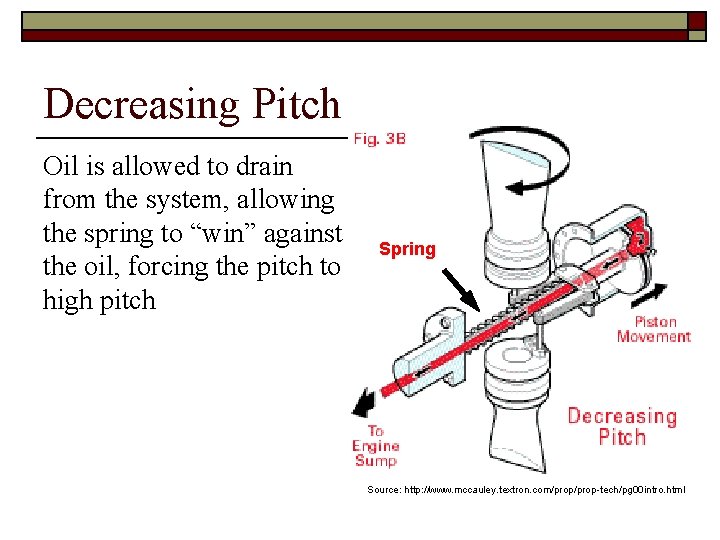 Decreasing Pitch

Oil is allowed to drain from the system, allowing the spring to “win” against the oil, forcing the pitch to high pitch

Fig. 3B

Spring

Piston Movement

To Engine Sump

Decreasing Pitch

Source: http://www.mccauley.textron.com/prop/prop-tech/pg00intro.html