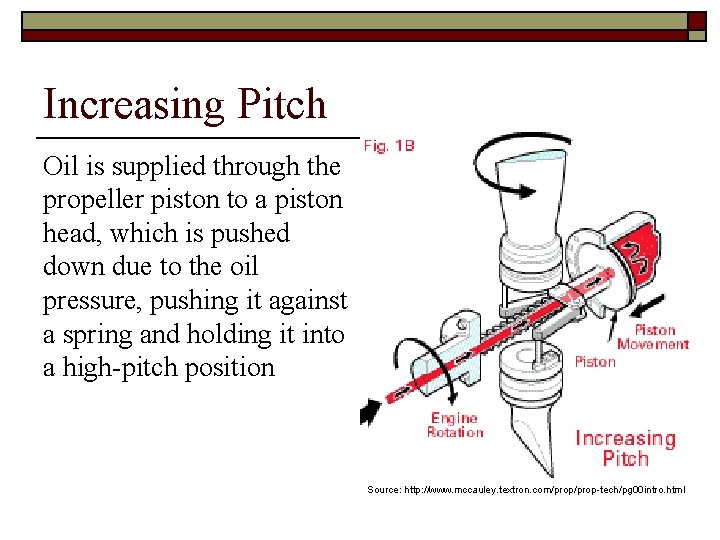 Increasing Pitch

Oil is supplied through the propeller piston to a piston head, which is pushed down due to the oil pressure, pushing it against a spring and holding it into a high-pitch position

Fig. 1B

Piston Movement

Piston

Engine Rotation

Increasing Pitch

Source: http://www.mccauley.textron.com/prop/prop-tech/pg00intro.html