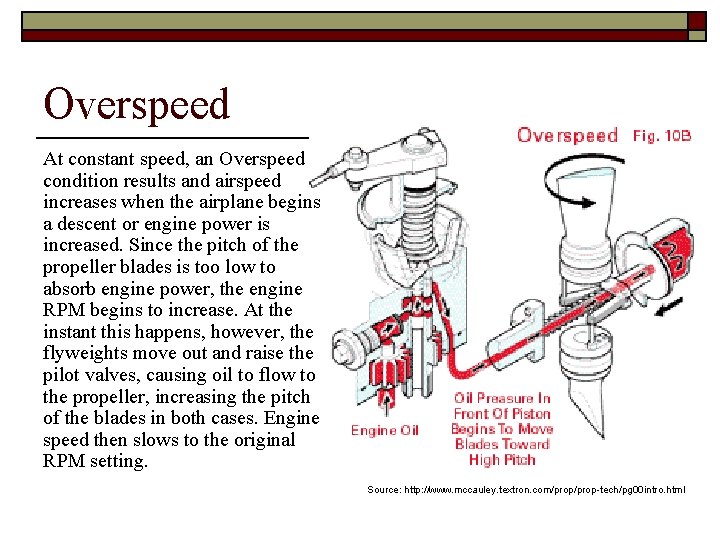 Overspeed

At constant speed, an Overspeed condition results and airspeed increases when the airplane begins a descent or engine power is increased. Since the pitch of the propeller blades is too low to absorb engine power, the engine RPM begins to increase. At the instant this happens, however, the flyweights move out and raise the pilot valves, causing oil to flow to the propeller, increasing the pitch of the blades in both cases. Engine speed then slows to the original RPM setting.

Overspeed Fig. 10B

Engine Oil

Oil Preasure In Front Of Piston Begins To Move Blades Toward High Pitch

Source: http://www.mccauley.textron.com/prop/prop-tech/pg00intro.html