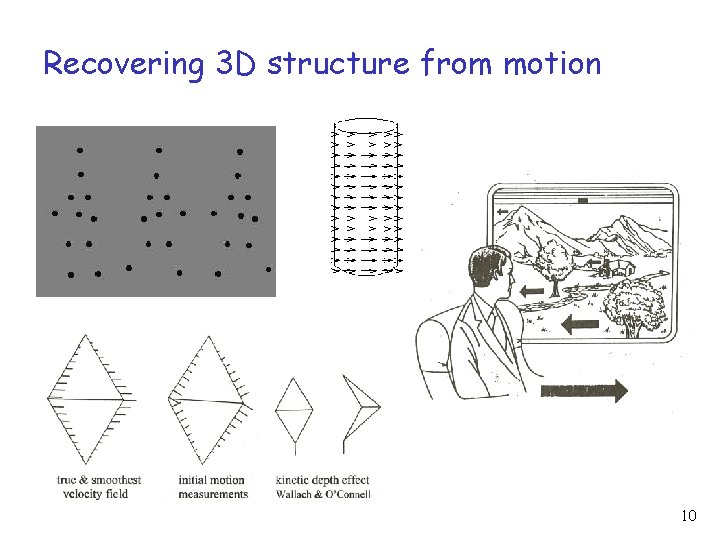 Recovering 3D structure from motion

true & smoothest velocity field

initial motion measurements

kinetic depth effect
Wallach & O'Connell

10