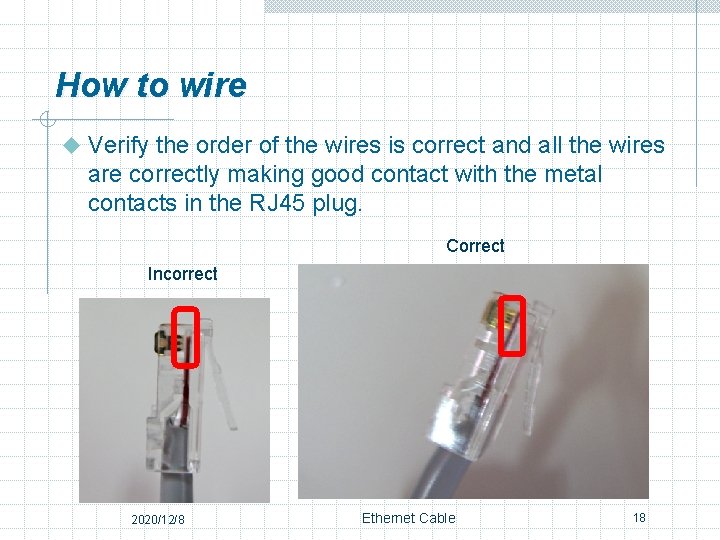 How to wire

Verify the order of the wires is correct and all the wires are correctly making good contact with the metal contacts in the RJ45 plug.

Incorrect

Correct

2020/12/8

Ethernet Cable

18