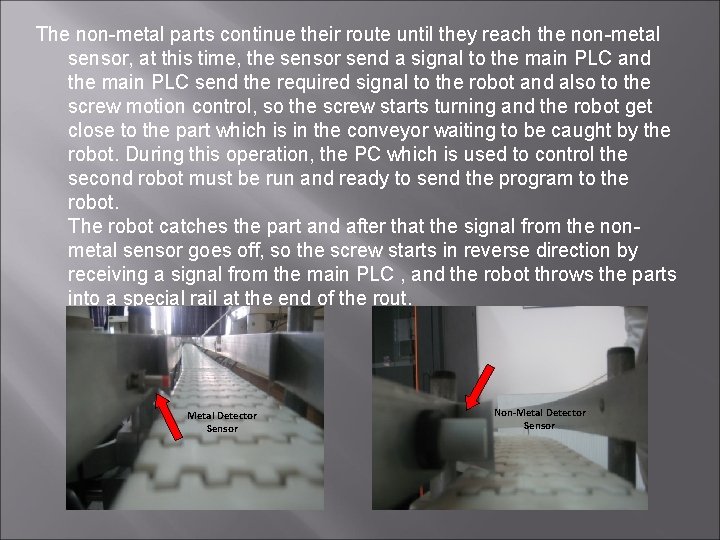 The non-metal parts continue their route until they reach the non-metal sensor, at this time, the sensor send a signal to the main PLC and the main PLC send the required signal to the robot and also to the screw motion control, so the screw starts turning and the robot get close to the part which is in the conveyor waiting to be caught by the robot. During this operation, the PC which is used to control the second robot must be run and ready to send the program to the robot.

The robot catches the part and after that the signal from the non-metal sensor goes off, so the screw starts in reverse direction by receiving a signal from the main PLC , and the robot throws the parts into a special rail at the end of the rout.

Metal Detector Sensor

Non-Metal Detector Sensor