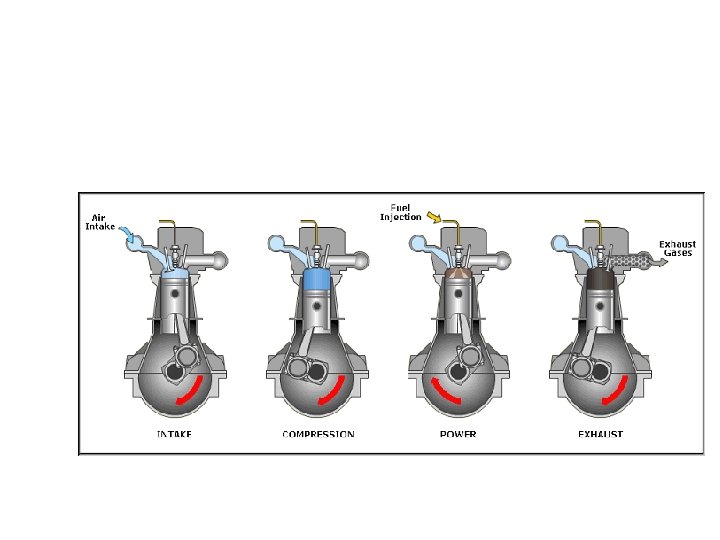 Air Intake

Fuel Injection

Exhaust Gases

INTAKE

COMPRESSION

POWER

EXHAUST