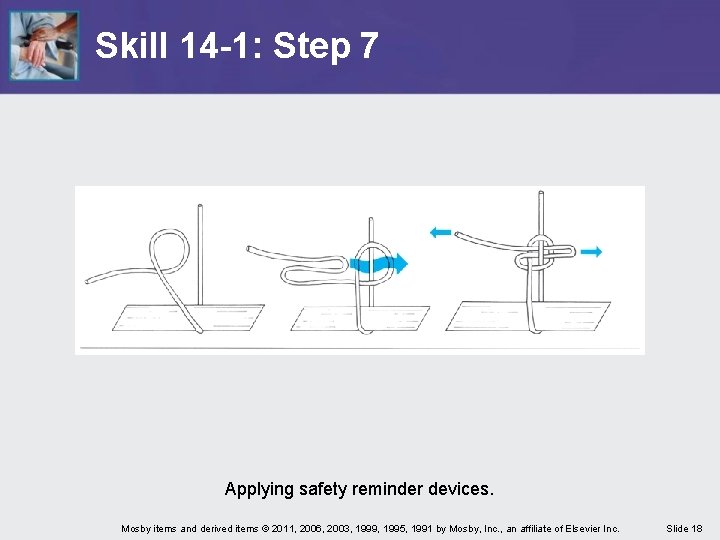 Skill 14-1: Step 7

Applying safety reminder devices.

Mosby items and derived items © 2011, 2006, 2003, 1999, 1995, 1991 by Mosby, Inc., an affiliate of Elsevier Inc.

Slide 18