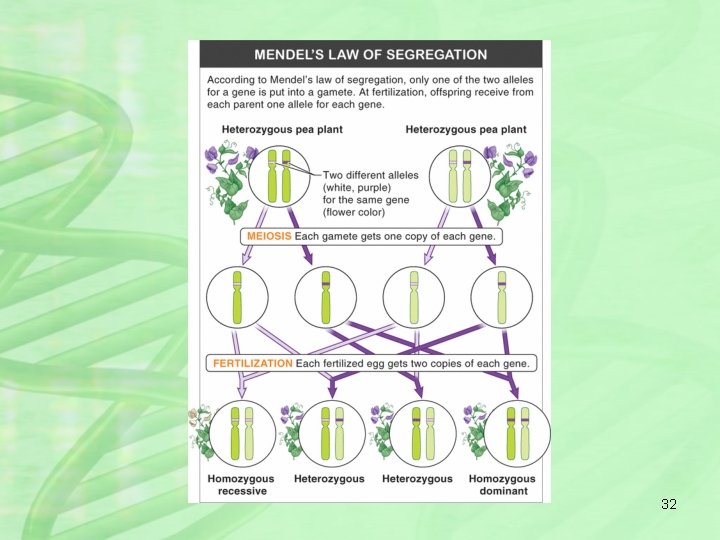 MENDEL'S LAW OF SEGREGATION

According to Mendel's law of segregation, only one of the two alleles for a gene is put into a gamete. At fertilization, offspring receive from each parent one allele for each gene.

Heterozygous pea plant

Heterozygous pea plant

Two different alleles (white, purple) for the same gene (flower color)

MEIOSIS Each gamete gets one copy of each gene.

FERTILIZATION Each fertilized egg gets two copies of each gene.

Homozygous recessive

Heterozygous

Heterozygous

Homozygous dominant

32