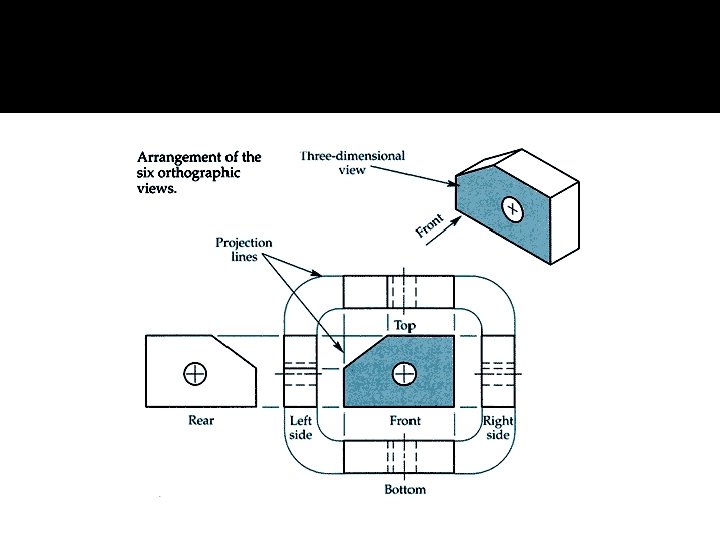 Arrangement of the six orthographic views.

Three-dimensional view

Front

Projection lines

Top

Rear

Left side

Front

Right side

Bottom