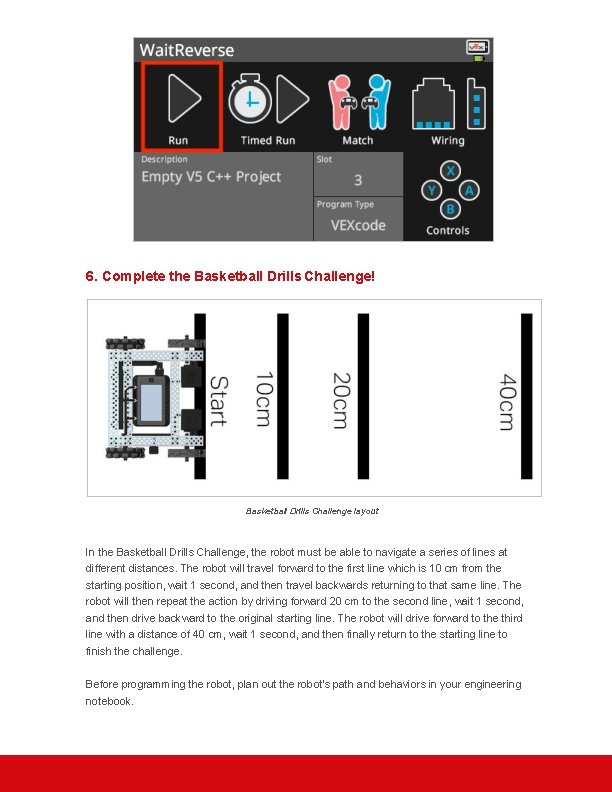 WaitReverse

Run

Timed Run

Match

Wiring

Description

Empty V5 C++ Project

Slot

3

Program Type

VEXcode

X

Y

A

B

Controls

6. Complete the Basketball Drills Challenge!

Start

10cm

20cm

40cm

Basketball Drills Challenge layout

In the Basketball Drills Challenge, the robot must be able to navigate a series of lines at different distances. The robot will travel forward to the first line which is 10 cm from the starting position, wait 1 second, and then travel backwards returning to that same line. The robot will then repeat the action by driving forward 20 cm to the second line, wait 1 second, and then drive backward to the original starting line. The robot will drive forward to the third line with a distance of 40 cm, wait 1 second, and then finally return to the starting line to finish the challenge.

Before programming the robot, plan out the robot's path and behaviors in your engineering notebook.