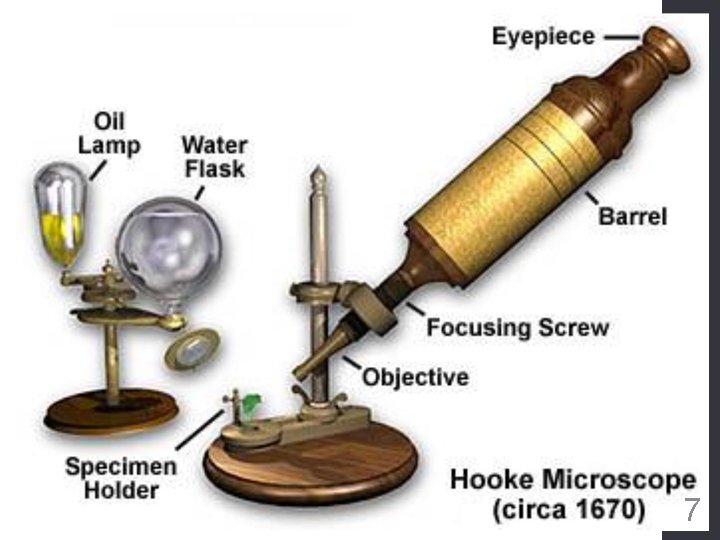 Eyepiece

Oil Lamp

Water Flask

Barrel

Focusing Screw

Objective

Specimen Holder

Hooke Microscope (circa 1670)

7