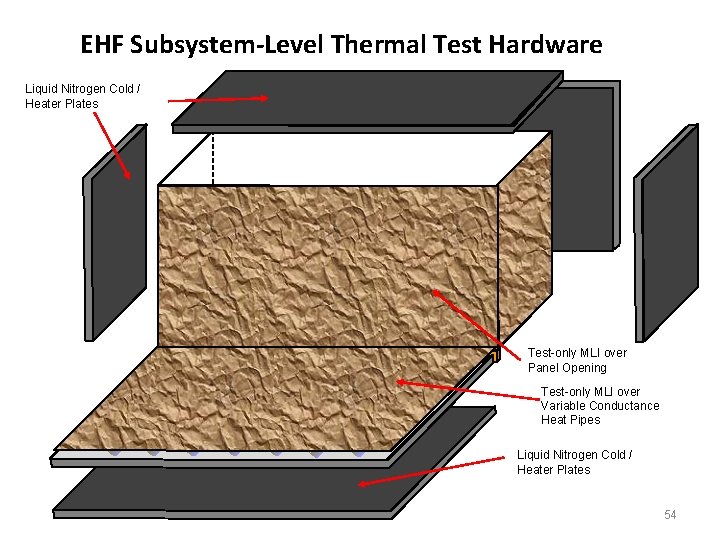 EHF Subsystem-Level Thermal Test Hardware

Liquid Nitrogen Cold / Heater Plates

Test-only MLI over Panel Opening

Test-only MLI over Variable Conductance Heat Pipes

Liquid Nitrogen Cold / Heater Plates

54