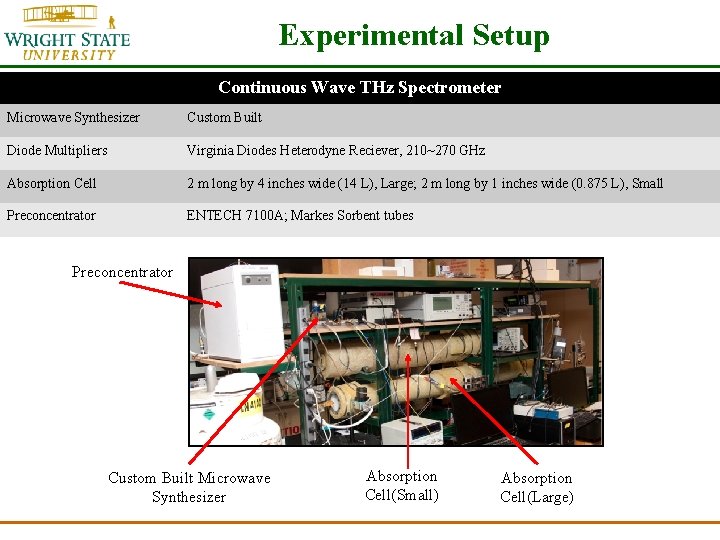 WRIGHT STATE UNIVERSITY

Experimental Setup

| Continuous Wave THz Spectrometer | |
|---|---|
| Microwave Synthesizer | Custom Built |
| Diode Multipliers | Virginia Diodes Heterodyne Reciever, 210~270 GHz |
| Absorption Cell | 2 m long by 4 inches wide (14 L), Large; 2 m long by 1 inches wide (0.875 L), Small |
| Preconcentrator | ENTECH 7100A; Markes Sorbent tubes |

Preconcentrator

Custom Built Microwave Synthesizer

Absorption Cell(Small)

Absorption Cell(Large)