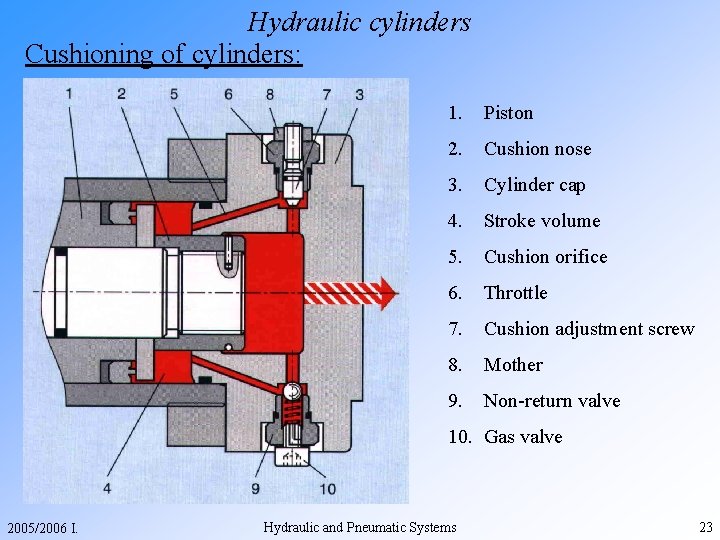 Hydraulic cylinders

Cushioning of cylinders:

1 2 5 6 8 7 3

4 9 10

1. Piston
2. Cushion nose
3. Cylinder cap
4. Stroke volume
5. Cushion orifice
6. Throttle
7. Cushion adjustment screw
8. Mother
9. Non-return valve
10. Gas valve

2005/2006 I.

Hydraulic and Pneumatic Systems

23