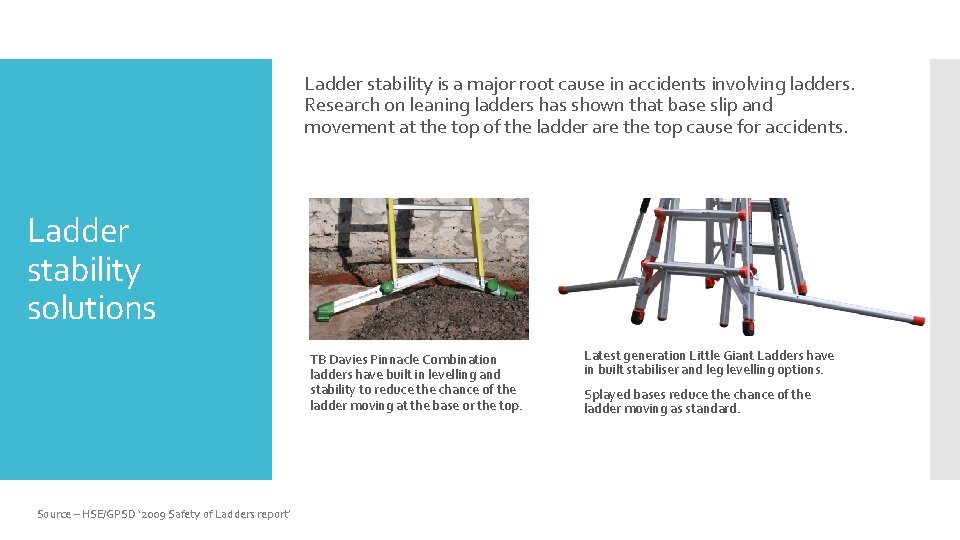 Ladder stability solutions

Ladder stability is a major root cause in accidents involving ladders. Research on leaning ladders has shown that base slip and movement at the top of the ladder are the top cause for accidents.

TB Davies Pinnacle Combination ladders have built in levelling and stability to reduce the chance of the ladder moving at the base or the top.

Latest generation Little Giant Ladders have in built stabiliser and leg levelling options.

Splayed bases reduce the chance of the ladder moving as standard.

Source – HSE/GPSD '2009 Safety of Ladders report'