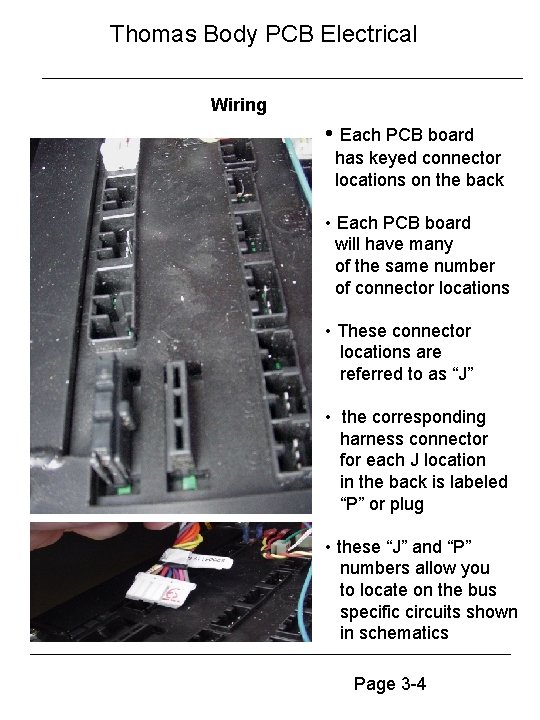 Thomas Body PCB Electrical

Wiring

• Each PCB board has keyed connector locations on the back

• Each PCB board will have many of the same number of connector locations

• These connector locations are referred to as “J”

• the corresponding harness connector for each J location in the back is labeled “P” or plug

• these “J” and “P” numbers allow you to locate on the bus specific circuits shown in schematics

Page 3-4