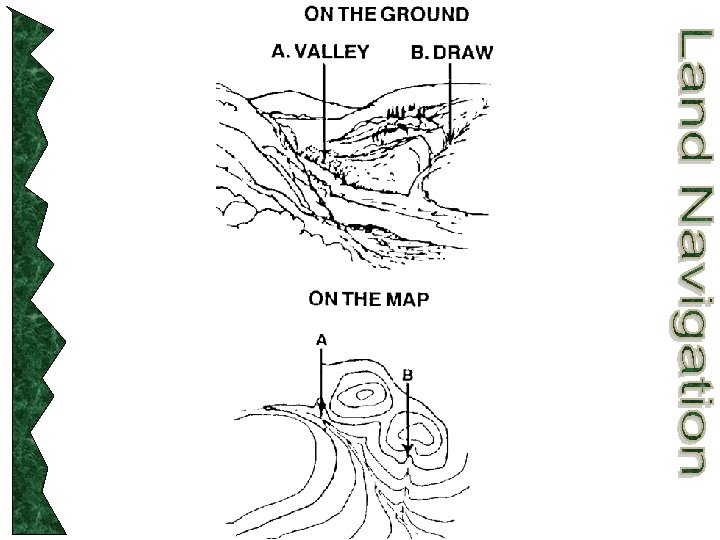 ON THE GROUND

A. VALLEY

B. DRAW

ON THE MAP

A

B

Land Navigation