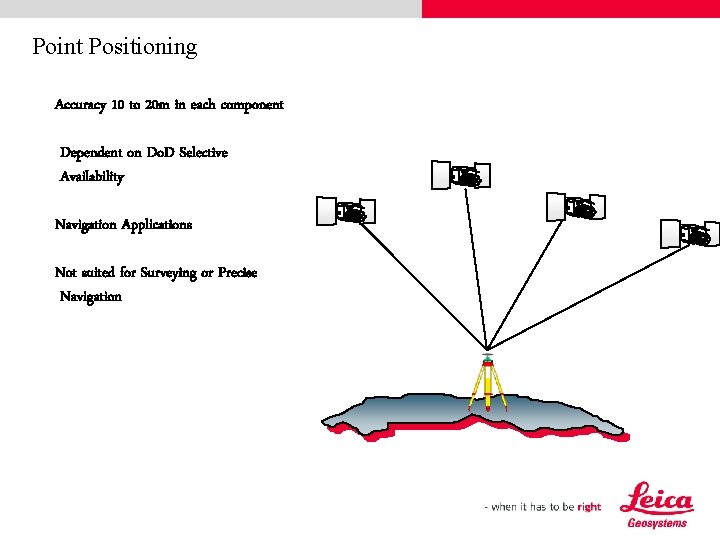 Point Positioning

Accuracy 10 to 20m in each component

Dependent on DoD Selective Availability

Navigation Applications

Not suited for Surveying or Precise Navigation

- when it has to be right

Leica
Geosystems