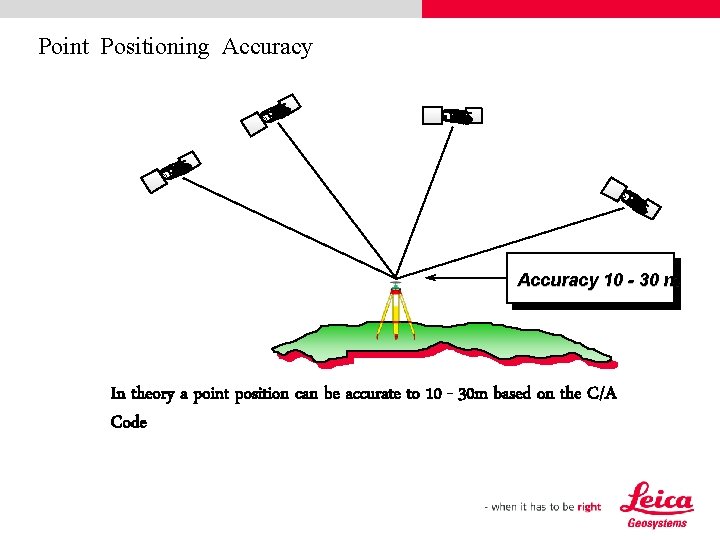 Point Positioning Accuracy

Accuracy 10 - 30 m

In theory a point position can be accurate to 10 - 30m based on the C/A Code

- when it has to be right

Leica
Geosystems