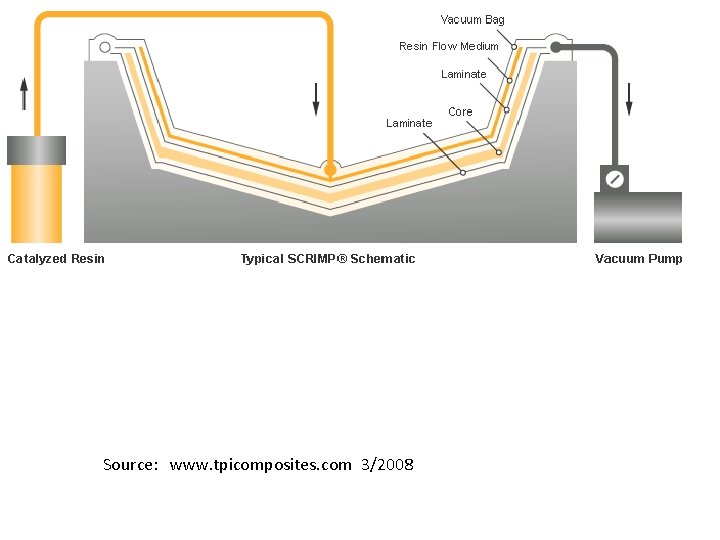 Vacuum Bag
Resin Flow Medium
Laminate
Core
Laminate

Catalyzed Resin

Typical SCRIMP® Schematic

Vacuum Pump

Source: www.tpicomposites.com 3/2008