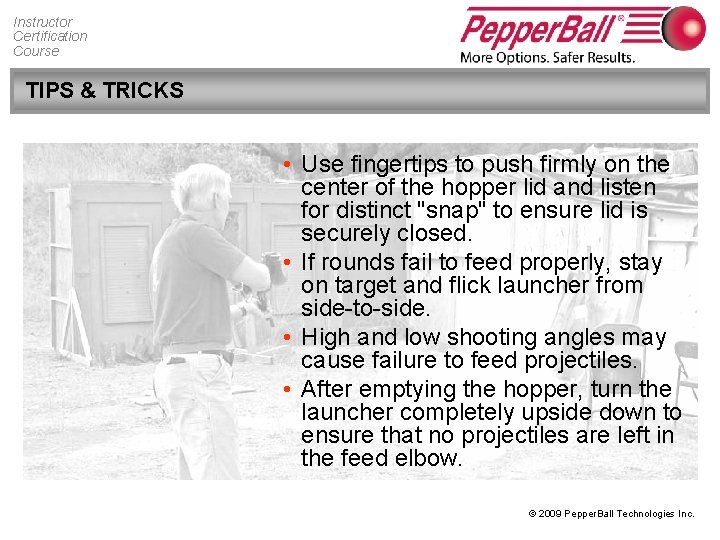 Instructor
Certification
Course

PepperBall®
More Options. Safer Results.

TIPS & TRICKS

• Use fingertips to push firmly on the center of the hopper lid and listen for distinct "snap" to ensure lid is securely closed.
• If rounds fail to feed properly, stay on target and flick launcher from side-to-side.
• High and low shooting angles may cause failure to feed projectiles.
• After emptying the hopper, turn the launcher completely upside down to ensure that no projectiles are left in the feed elbow.

© 2009 PepperBall Technologies Inc.