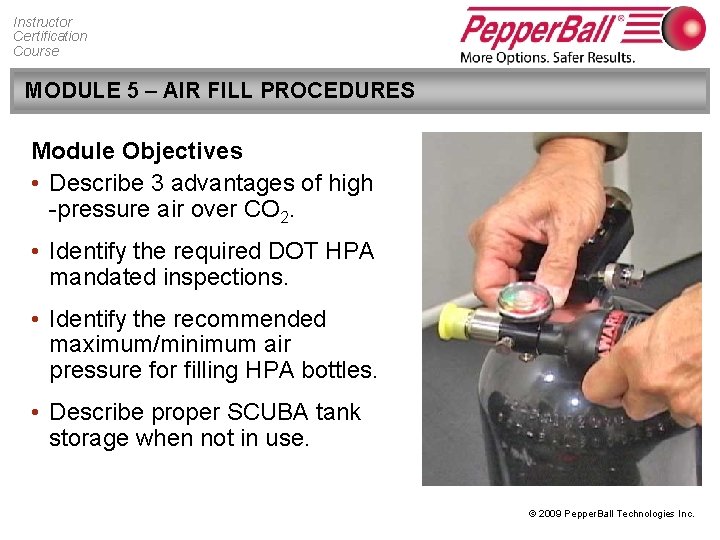 Instructor
Certification
Course

PepperBall®
More Options. Safer Results.

MODULE 5 – AIR FILL PROCEDURES

Module Objectives

• Describe 3 advantages of high -pressure air over $CO_2$.

• Identify the required DOT HPA mandated inspections.

• Identify the recommended maximum/minimum air pressure for filling HPA bottles.

• Describe proper SCUBA tank storage when not in use.

© 2009 PepperBall Technologies Inc.